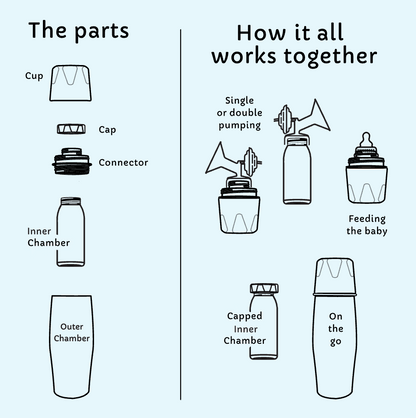 The parts

Cup

Cap

Connector

Inner Chamber

Outer Chamber

How it all works together

Single or double pumping

Feeding the baby

Capped Inner Chamber

On the go